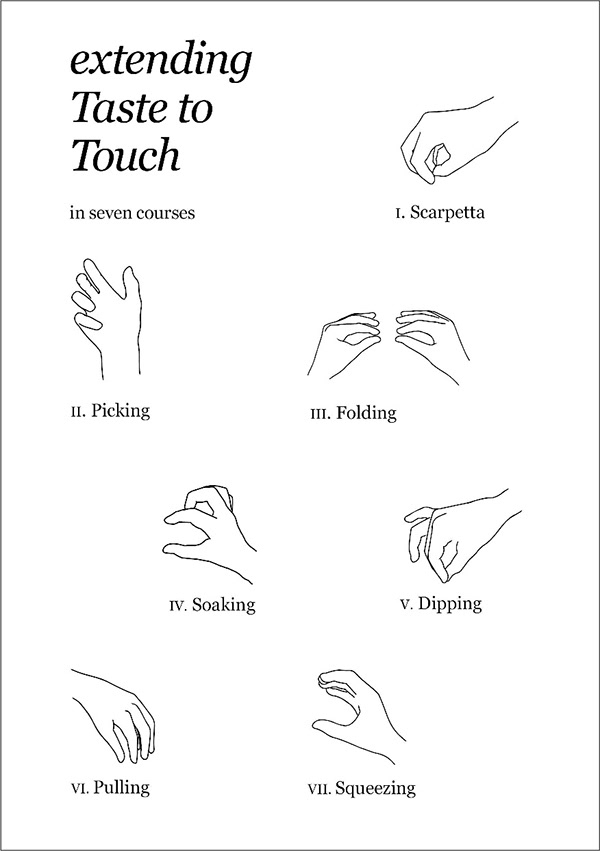 extending
Taste to
Touch

in seven courses

I. Scarpetta

II. Picking

III. Folding

IV. Soaking

V. Dipping

VI. Pulling

VII. Squeezing